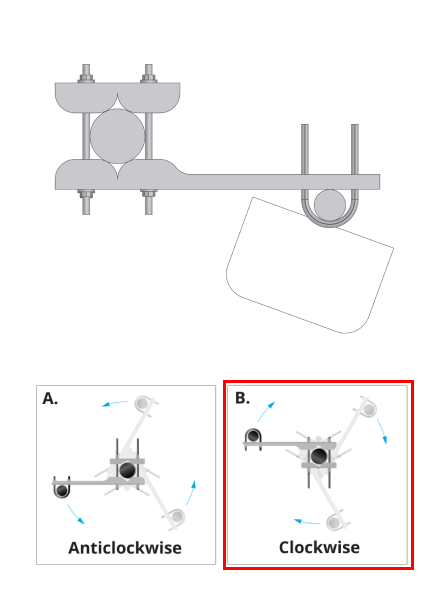 A.

Anticlockwise

B.

Clockwise