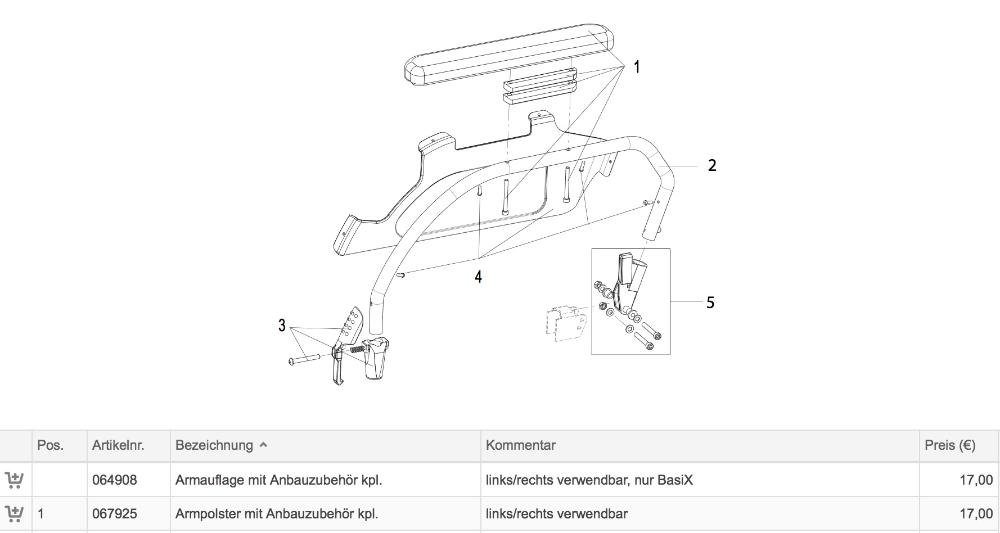 1

2

4

5

3

|  | Pos. | Artikelnr. | Bezeichnung ^ | Kommentar | Preis (€) |
|---|---|---|---|---|---|
|  |  | 064908 | Armauflage mit Anbauzubehör kpl. | links/rechts verwendbar, nur BasiX | 17,00 |
|  | 1 | 067925 | Armpolster mit Anbauzubehör kpl. | links/rechts verwendbar | 17,00 |