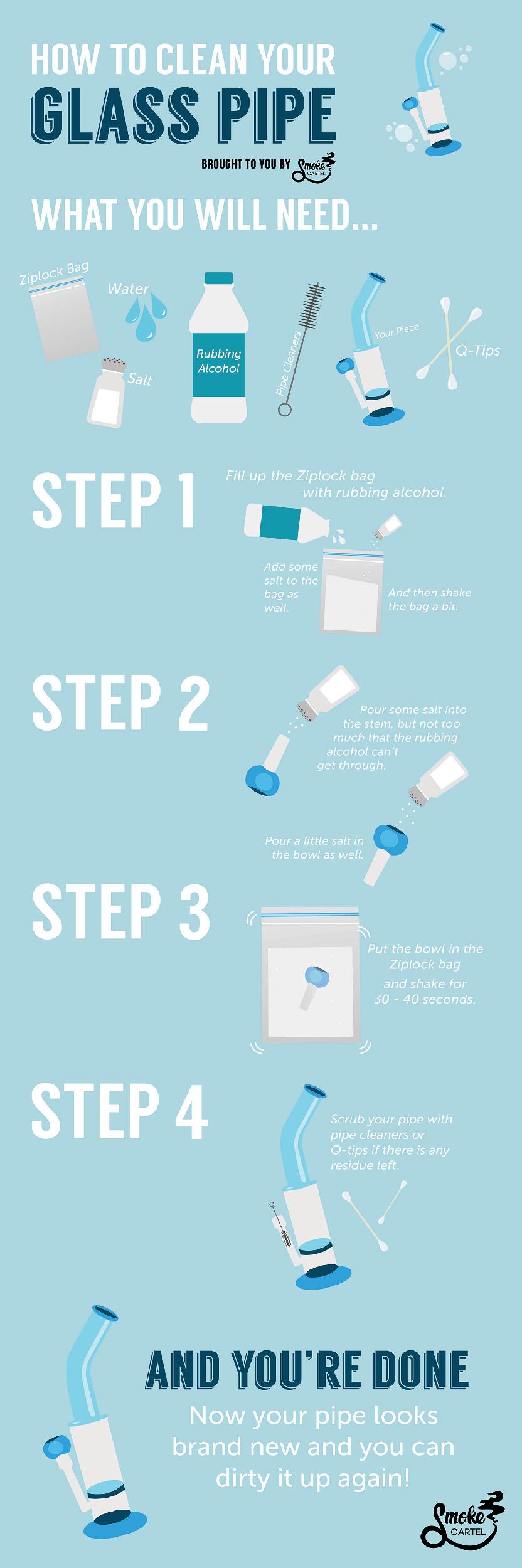 HOW TO CLEAN YOUR
GLASS PIPE

BROUGHT TO YOU BY Smoke CARTEL

WHAT YOU WILL NEED...

Ziplock Bag

Water

Salt

Rubbing Alcohol

Pipe Cleaners

Your Piece

Q-Tips

STEP 1

Fill up the Ziplock bag with rubbing alcohol.

Add some salt to the bag as well.

And then shake the bag a bit.

STEP 2

Pour some salt into the stem, but not too much that the rubbing alcohol can't get through.

Pour a little salt in the bowl as well.

STEP 3

Put the bowl in the Ziplock bag and shake for 30 - 40 seconds.

STEP 4

Scrub your pipe with pipe cleaners or Q-tips if there is any residue left.

AND YOU'RE DONE

Now your pipe looks brand new and you can dirty it up again!

Smoke CARTEL