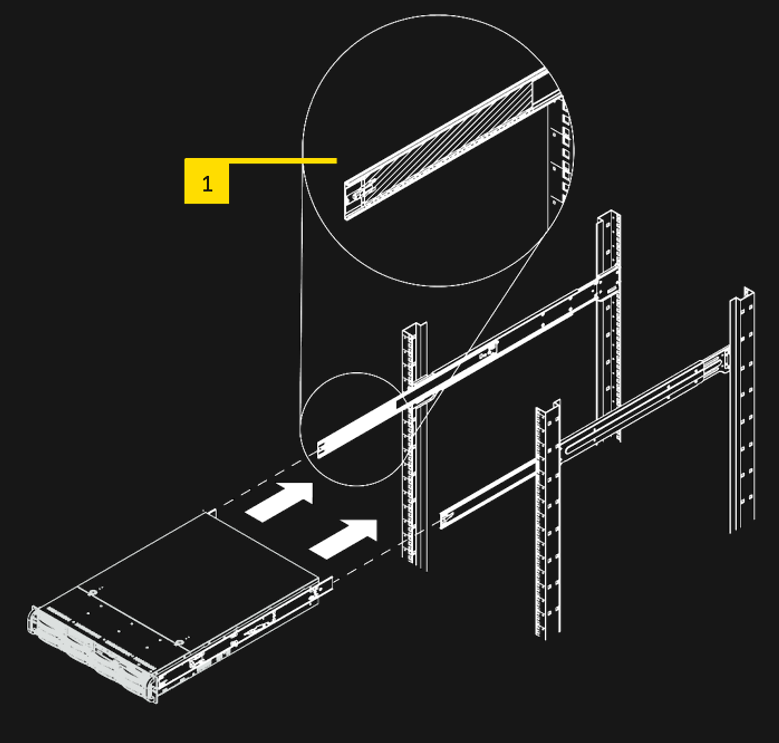 1