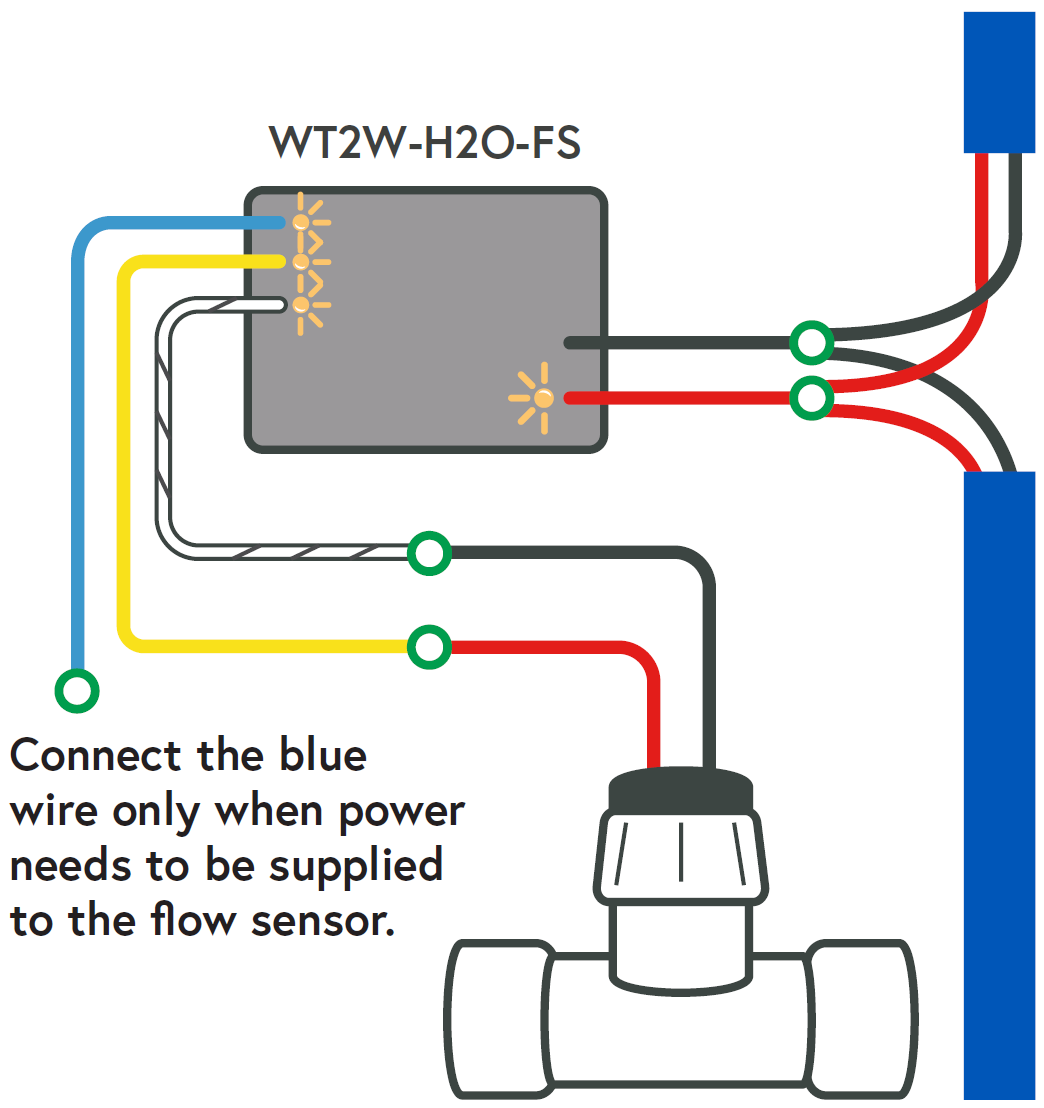 WT2W-H2O-FS

Connect the blue wire only when power needs to be supplied to the flow sensor.