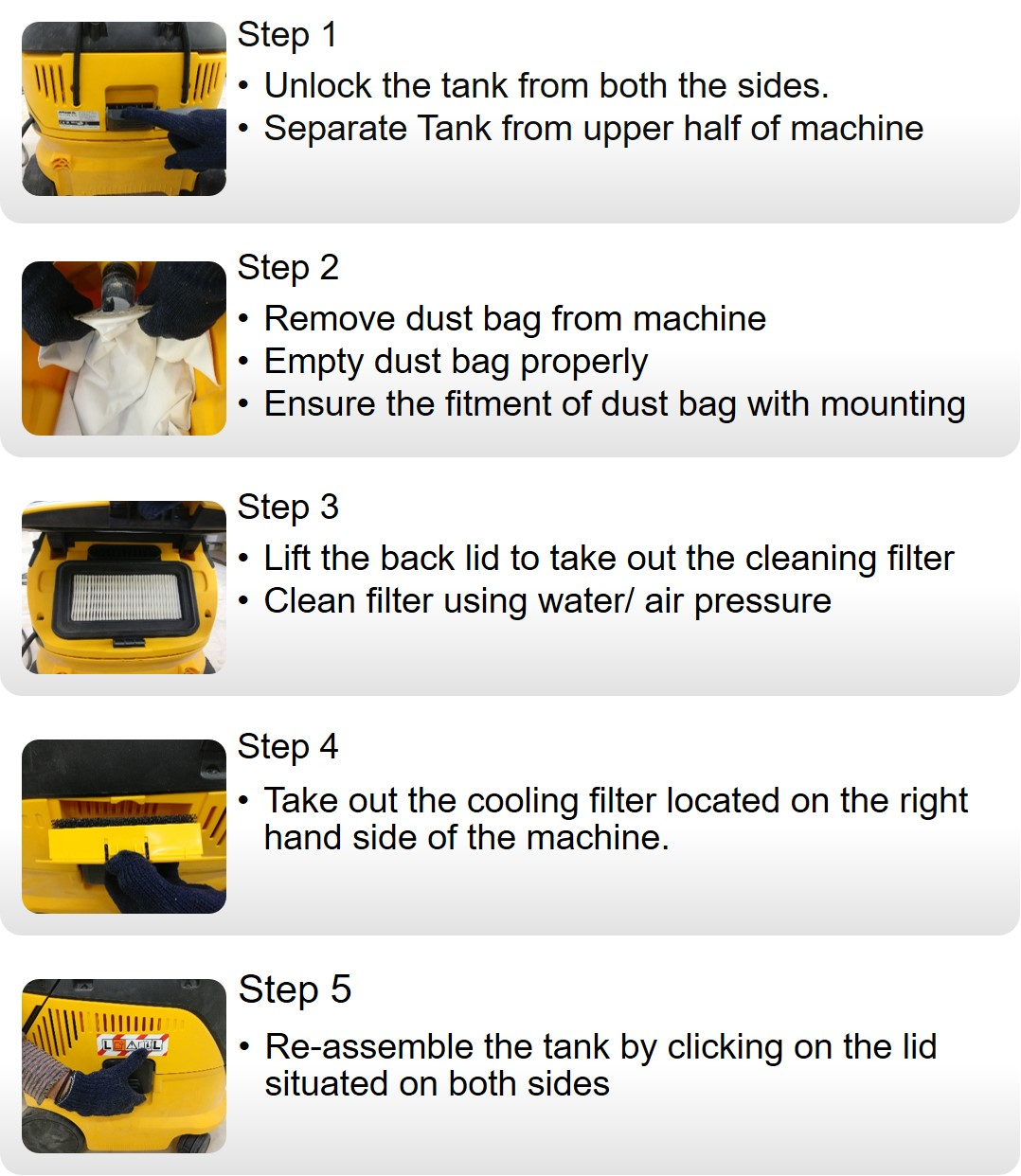 Step 1
• Unlock the tank from both the sides.
• Separate Tank from upper half of machine

Step 2
• Remove dust bag from machine
• Empty dust bag properly
• Ensure the fitment of dust bag with mounting

Step 3
• Lift the back lid to take out the cleaning filter
• Clean filter using water/ air pressure

Step 4
• Take out the cooling filter located on the right hand side of the machine.

Step 5
• Re-assemble the tank by clicking on the lid situated on both sides