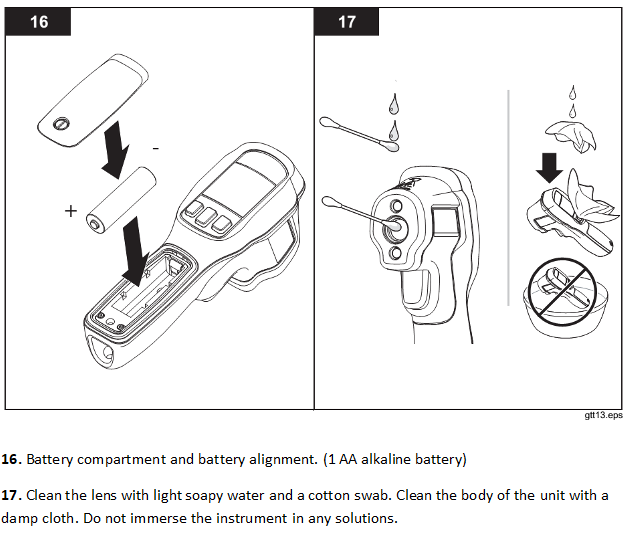 16

-

+

17

gtt13.eps

**16.** Battery compartment and battery alignment. (1 AA alkaline battery)

**17.** Clean the lens with light soapy water and a cotton swab. Clean the body of the unit with a damp cloth. Do not immerse the instrument in any solutions.