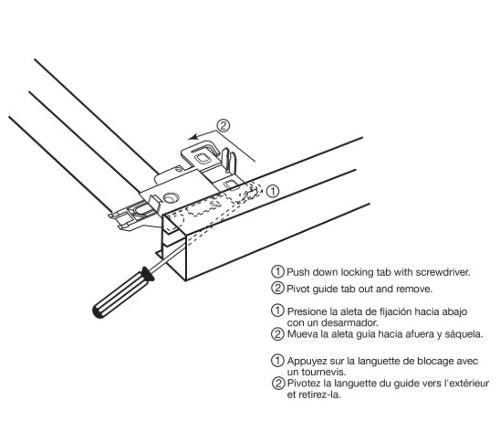 ②

①

① Push down locking tab with screwdriver.
② Pivot guide tab out and remove.

① Presione la aleta de fijación hacia abajo con un desarmador.
② Mueva la aleta guía hacia afuera y sáquela.

① Appuyez sur la languette de blocage avec un tournevis.
② Pivotez la languette du guide vers l'extérieur et retirez-la.