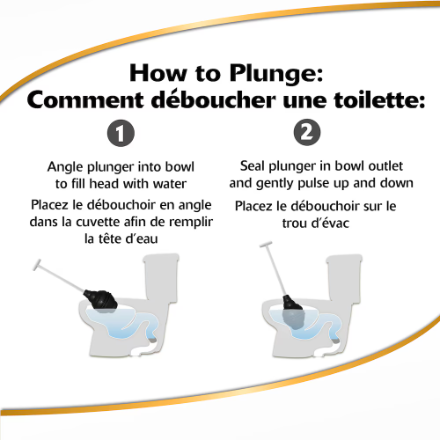 How to Plunge:
Comment déboucher une toilette:

1

Angle plunger into bowl to fill head with water

Placez le débouchoir en angle dans la cuvette afin de remplir la tête d'eau

2

Seal plunger in bowl outlet and gently pulse up and down

Placez le débouchoir sur le trou d'évac