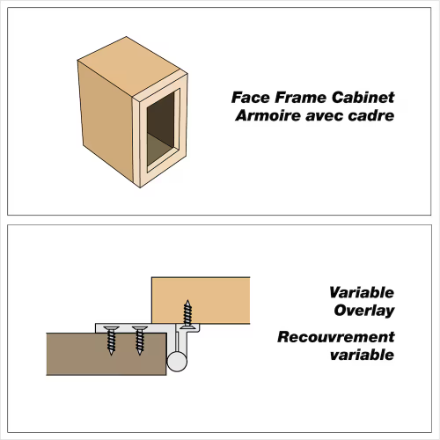 Face Frame Cabinet
Armoire avec cadre

Variable
Overlay

Recouvrement
variable