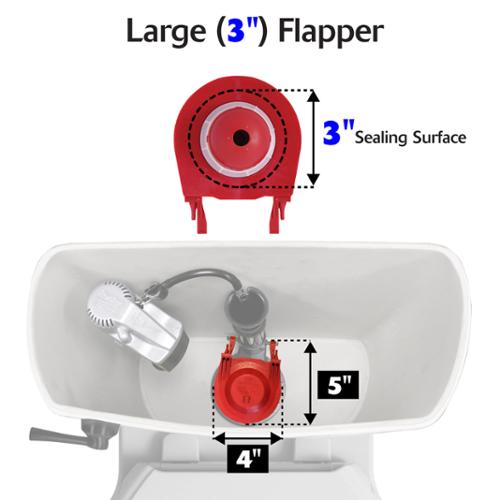 Large (3") Flapper

3" Sealing Surface

5"

4"