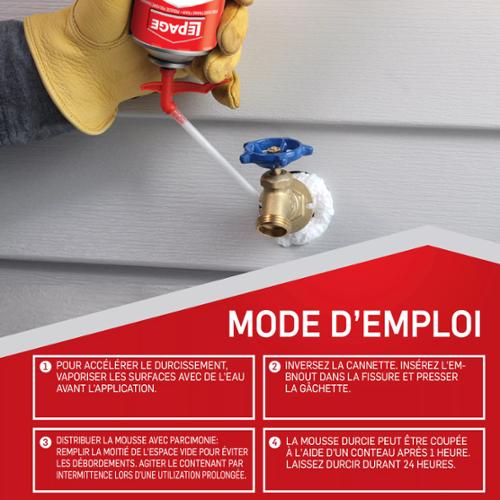 LEPAGE

MODE D'EMPLOI

1 POUR ACCÉLÉRER LE DURCISSEMENT, VAPORISER LES SURFACES AVEC DE L'EAU AVANT L'APPLICATION.

2 INVERSEZ LA CANNETTE. INSÉREZ L'EMBNOUT DANS LA FISSURE ET PRESSER LA GÂCHETTE.

3 DISTRIBUER LA MOUSSE AVEC PARCIMONIE: REMPLIR LA MOITIÉ DE L'ESPACE VIDE POUR ÉVITER LES DÉBORDEMENTS. AGITER LE CONTENANT PAR INTERMITTENCE LORS D'UNE UTILIZATION PROLONGÉE.

4 LA MOUSSE DURCIE PEUT ÊTRE COUPÉE À L'AIDE D'UN CONTEAU APRÈS 1 HEURE. LAISSEZ DURCIR DURANT 24 HEURES.