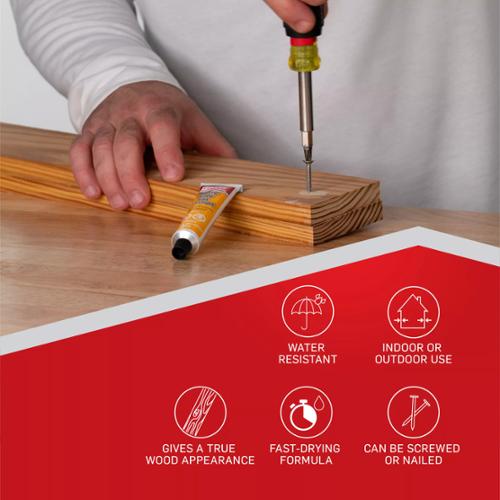 WATER RESISTANT

INDOOR OR OUTDOOR USE

GIVES A TRUE WOOD APPEARANCE

FAST-DRYING FORMULA

CAN BE SCREWED OR NAILED