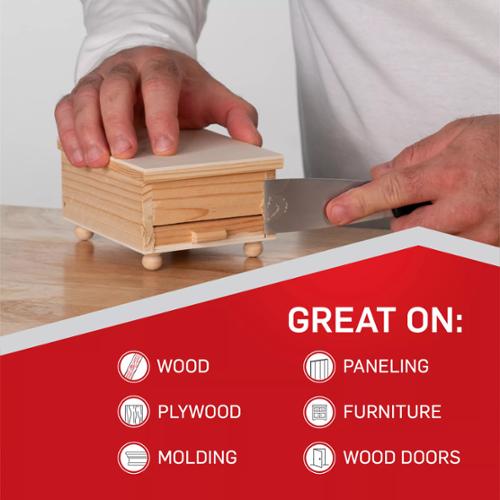 GREAT ON:

WOOD

PLYWOOD

MOLDING

PANELING

FURNITURE

WOOD DOORS