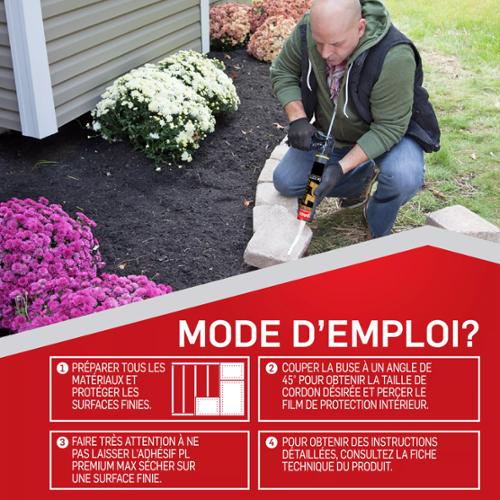 MODE D'EMPLOI?

1 PRÉPARER TOUS LES MATÉRIAUX ET PROTÉGER LES SURFACES FINIES.

2 COUPER LA BUSE À UN ANGLE DE 45° POUR OBTENIR LA TAILLE DE CORDON DÉSIRÉE ET PERCER LE FILM DE PROTECTION INTÉRIEUR.

3 FAIRE TRÈS ATTENTION À NE PAS LAISSER L'ADHÉSIF PL PREMIUM MAX SÉCHER SUR UNE SURFACE FINIE.

4 POUR OBTENIR DES INSTRUCTIONS DÉTAILLÉES, CONSULTEZ LA FICHE TECHNIQUE DU PRODUIT.