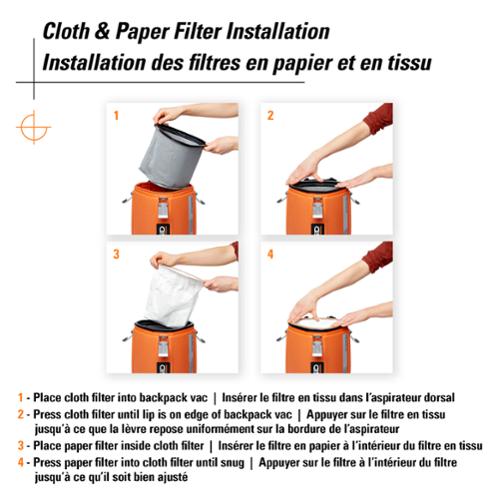 Cloth & Paper Filter Installation
Installation des filtres en papier et en tissu

1

2

3

4

1 - Place cloth filter into backpack vac | Insérer le filtre en tissu dans l'aspirateur dorsal
2 - Press cloth filter until lip is on edge of backpack vac | Appuyer sur le filtre en tissu jusqu'à ce que la lèvre repose uniformément sur la bordure de l'aspirateur
3 - Place paper filter inside cloth filter | Insérer le filtre en papier à l'intérieur du filtre en tissu
4 - Press paper filter into cloth filter until snug | Appuyer sur le filtre à l'intérieur du filtre jusqu'à ce qu'il soit bien ajusté