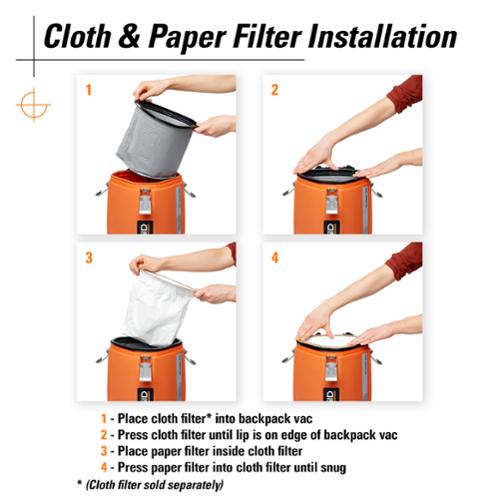 Cloth & Paper Filter Installation

1

2

3

4

1 - Place cloth filter* into backpack vac
2 - Press cloth filter until lip is on edge of backpack vac
3 - Place paper filter inside cloth filter
4 - Press paper filter into cloth filter until snug

* (Cloth filter sold separately)