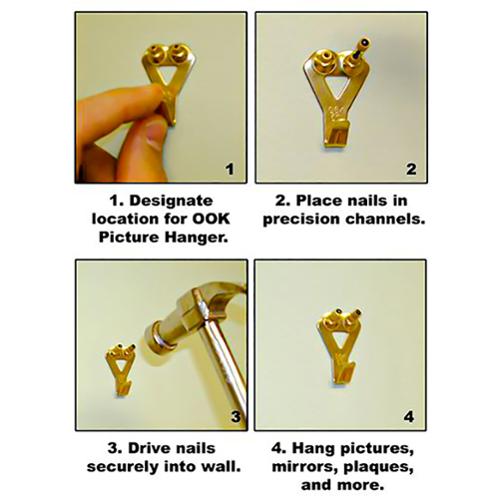 1

2

1. Designate location for OOK Picture Hanger.

2. Place nails in precision channels.

3

4

3. Drive nails securely into wall.

4. Hang pictures, mirrors, plaques, and more.