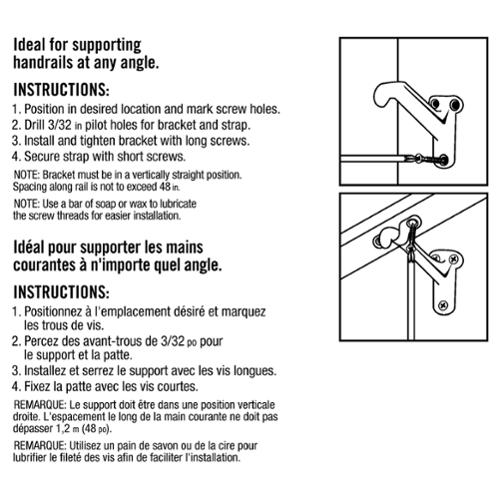 Ideal for supporting handrails at any angle.

INSTRUCTIONS:
1. Position in desired location and mark screw holes.
2. Drill 3/32 in pilot holes for bracket and strap.
3. Install and tighten bracket with long screws.
4. Secure strap with short screws.

NOTE: Bracket must be in a vertically straight position. Spacing along rail is not to exceed 48 in.

NOTE: Use a bar of soap or wax to lubricate the screw threads for easier installation.

Idéal pour supporter les mains courantes à n'importe quel angle.

INSTRUCTIONS:
1. Positionnez à l'emplacement désiré et marquez les trous de vis.
2. Percez des avant-trous de 3/32 po pour le support et la patte.
3. Installez et serrez le support avec les vis longues.
4. Fixez la patte avec les vis courtes.

REMARQUE: Le support doit être dans une position verticale droite. L'espacement le long de la main courante ne doit pas dépasser 1,2 m (48 po).

REMARQUE: Utilisez un pain de savon ou de la cire pour lubrifier le fileté des vis afin de faciliter l'installation.