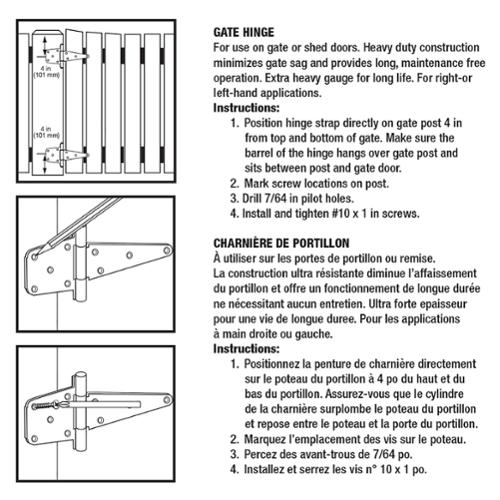 4 in
(101 mm)

4 in
(101 mm)

GATE HINGE
For use on gate or shed doors. Heavy duty construction minimizes gate sag and provides long, maintenance free operation. Extra heavy gauge for long life. For right-or left-hand applications.
Instructions:
1. Position hinge strap directly on gate post 4 in from top and bottom of gate. Make sure the barrel of the hinge hangs over gate post and sits between post and gate door.
2. Mark screw locations on post.
3. Drill 7/64 in pilot holes.
4. Install and tighten #10 x 1 in screws.

CHARNIÈRE DE PORTILLON
À utiliser sur les portes de portillon ou remise.
La construction ultra résistante diminue l'affaissement du portillon et offre un fonctionnement de longue durée ne nécessitant aucun entretien. Ultra forte epaisseur pour une vie de longue duree. Pour les applications à main droite ou gauche.
Instructions:
1. Positionnez la penture de charnière directement sur le poteau du portillon à 4 po du haut et du bas du portillon. Assurez-vous que le cylindre de la charnière surplombe le poteau du portillon et repose entre le poteau et la porte du portillon.
2. Marquez l'emplacement des vis sur le poteau.
3. Percez des avant-trous de 7/64 po.
4. Installez et serrez les vis n° 10 x 1 po.