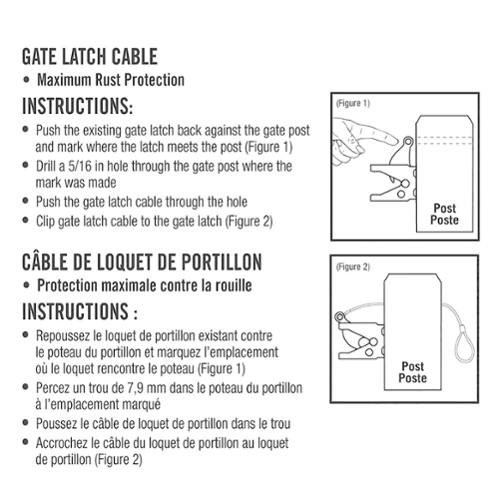 GATE LATCH CABLE
• Maximum Rust Protection

INSTRUCTIONS:
• Push the existing gate latch back against the gate post and mark where the latch meets the post (Figure 1)
• Drill a 5/16 in hole through the gate post where the mark was made
• Push the gate latch cable through the hole
• Clip gate latch cable to the gate latch (Figure 2)

(Figure 1)
Post
Poste

CÂBLE DE LOQUET DE PORTILLON
• Protection maximale contre la rouille

INSTRUCTIONS :
• Repoussez le loquet de portillon existant contre le poteau du portillon et marquez l'emplacement où le loquet rencontre le poteau (Figure 1)
• Percez un trou de 7,9 mm dans le poteau du portillon à l'emplacement marqué
• Poussez le câble de loquet de portillon dans le trou
• Accrochez le câble du loquet de portillon au loquet de portillon (Figure 2)

(Figure 2)
Post
Poste