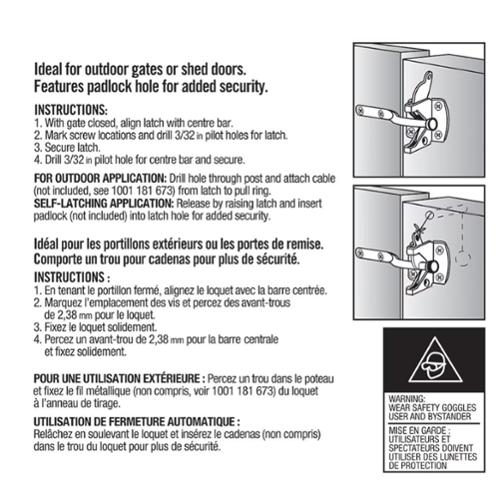 Ideal for outdoor gates or shed doors.
Features padlock hole for added security.

INSTRUCTIONS:
1. With gate closed, align latch with centre bar.
2. Mark screw locations and drill 3/32 in pilot holes for latch.
3. Secure latch.
4. Drill 3/32 in pilot hole for centre bar and secure.

FOR OUTDOOR APPLICATION: Drill hole through post and attach cable (not included, see 1001 181 673) from latch to pull ring.
SELF-LATCHING APPLICATION: Release by raising latch and insert padlock (not included) into latch hole for added security.

Idéal pour les portillons extérieurs ou les portes de remise.
Comporte un trou pour cadenas pour plus de sécurité.

INSTRUCTIONS :
1. En tenant le portillon fermé, alignez le loquet avec la barre centrée.
2. Marquez l'emplacement des vis et percez des avant-trous de 2,38 mm pour le loquet.
3. Fixez le loquet solidement.
4. Percez un avant-trou de 2,38 mm pour la barre centrale et fixez solidement.

POUR UNE UTILISATION EXTÉRIEURE : Percez un trou dans le poteau et fixez le fil métallique (non compris, voir 1001 181 673) du loquet à l'anneau de tirage.

UTILISATION DE FERMETURE AUTOMATIQUE :
Relâchez en soulevant le loquet et insérez le cadenas (non compris) dans le trou du loquet pour plus de sécurité.

WARNING:
WEAR SAFETY GOGGLES
USER AND BYSTANDER

MISE EN GARDE :
UTILISATEURS ET
SPECTATEURS DOIVENT
UTILISER DES LUNETTES
DE PROTECTION