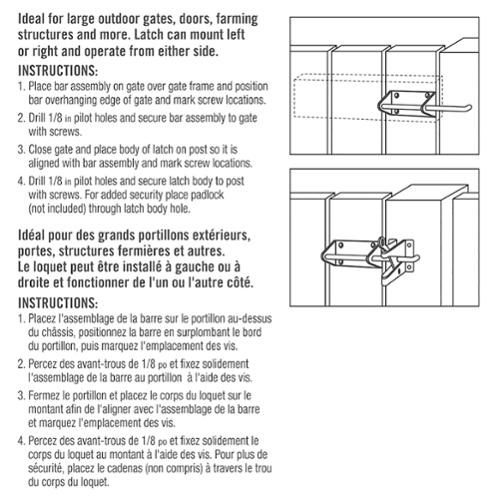 Ideal for large outdoor gates, doors, farming structures and more. Latch can mount left or right and operate from either side.

INSTRUCTIONS:

1. Place bar assembly on gate over gate frame and position bar overhanging edge of gate and mark screw locations.

2. Drill 1/8 in pilot holes and secure bar assembly to gate with screws.

3. Close gate and place body of latch on post so it is aligned with bar assembly and mark screw locations.

4. Drill 1/8 in pilot holes and secure latch body to post with screws. For added security place padlock (not included) through latch body hole.

Idéal pour des grands portillons extérieurs, portes, structures fermières et autres. Le loquet peut être installé à gauche ou à droite et fonctionner de l'un ou l'autre côté.

INSTRUCTIONS:

1. Placez l'assemblage de la barre sur le portillon au-dessus du châssis, positionnez la barre en surplombant le bord du portillon, puis marquez l'emplacement des vis.

2. Percez des avant-trous de 1/8 po et fixez solidement l'assemblage de la barre au portillon à l'aide des vis.

3. Fermez le portillon et placez le corps du loquet sur le montant afin de l'aligner avec l'assemblage de la barre et marquez l'emplacement des vis.

4. Percez des avant-trous de 1/8 po et fixez solidement le corps du loquet au montant à l'aide des vis. Pour plus de sécurité, placez le cadenas (non compris) à travers le trou du corps du loquet.