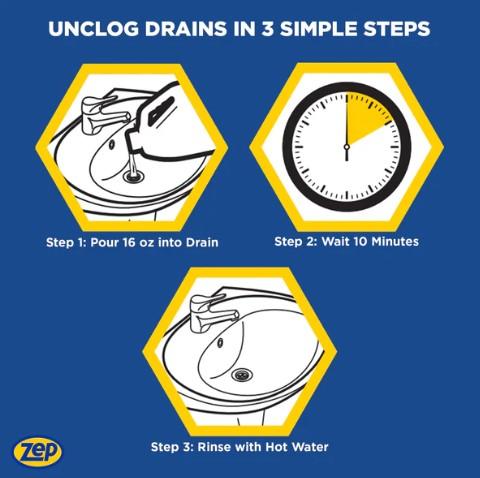 UNCLOG DRAINS IN 3 SIMPLE STEPS

Step 1: Pour 16 oz into Drain

Step 2: Wait 10 Minutes

Step 3: Rinse with Hot Water

Zep