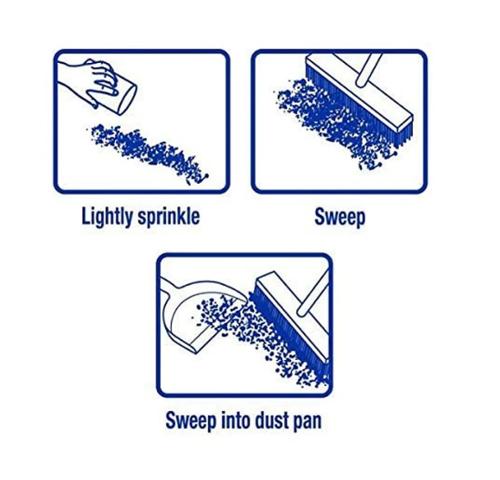 Lightly sprinkle

Sweep

Sweep into dust pan