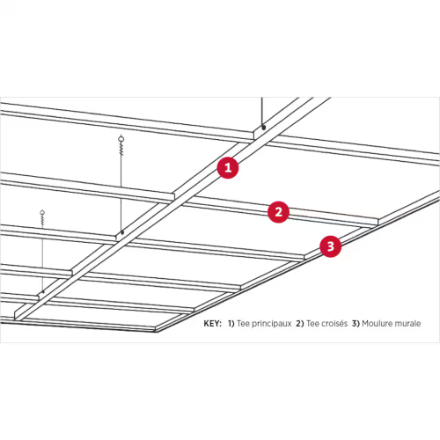 1

2

3

KEY: 1) Tee principaux 2) Tee croisés 3) Moulure murale