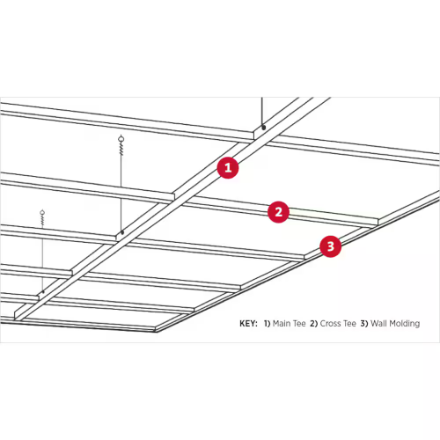 1

2

3

KEY: 1) Main Tee 2) Cross Tee 3) Wall Molding