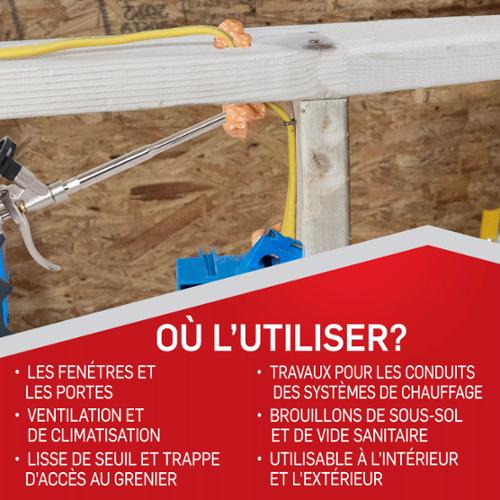 OÙ L'UTILISER?

• LES FENÉTRES ET LES PORTES
• VENTILATION ET DE CLIMATISATION
• LISSE DE SEUIL ET TRAPPE D'ACCÈS AU GRENIER

• TRAVAUX POUR LES CONDUITS DES SYSTÈMES DE CHAUFFAGE
• BROUILLONS DE SOUS-SOL ET DE VIDE SANITAIRE
• UTILISABLE À L'INTÉRIEUR ET L'EXTÉRIEUR