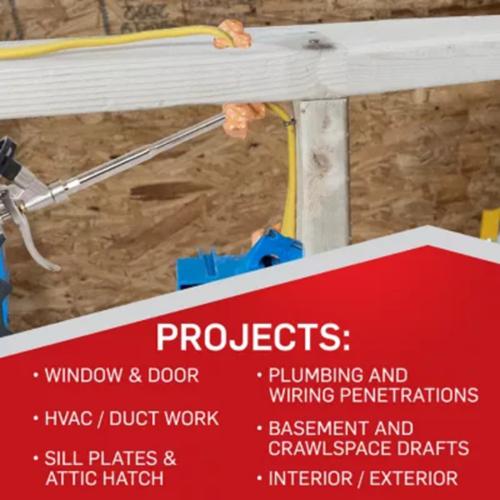 PROJECTS:

• WINDOW & DOOR

• HVAC / DUCT WORK

• SILL PLATES & ATTIC HATCH

• PLUMBING AND WIRING PENETRATIONS

• BASEMENT AND CRAWLSPACE DRAFTS

• INTERIOR / EXTERIOR