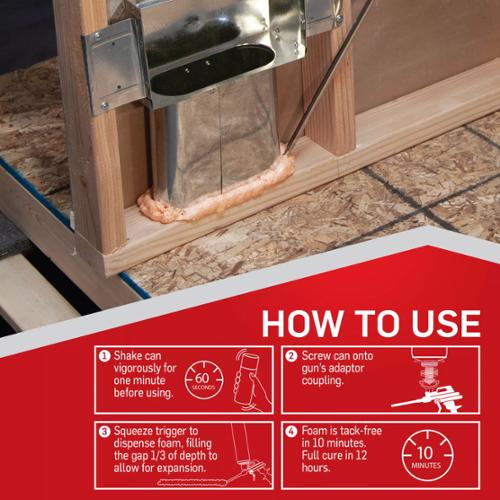 HOW TO USE

1 Shake can vigorously for one minute before using.

60 SECONDS

2 Screw can onto gun's adaptor coupling.

3 Squeeze trigger to dispense foam, filling the gap 1/3 of depth to allow for expansion.

4 Foam is tack-free in 10 minutes. Full cure in 12 hours.

10 MINUTES