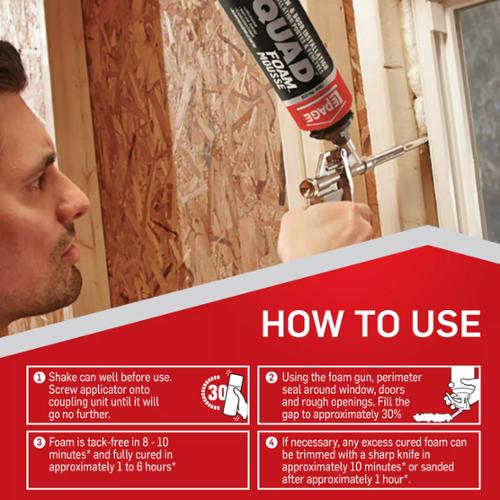 QUAD FOAM MOUSSE
LEPAGE

HOW TO USE

1 Shake can well before use. Screw applicator onto coupling unit until it will go no further.

30

2 Using the foam gun, perimeter seal around window, doors and rough openings. Fill the gap to approximately 30%

3 Foam is tack-free in 8 - 10 minutes* and fully cured in approximately 1 to 6 hours*

4 If necessary, any excess cured foam can be trimmed with a sharp knife in approximately 10 minutes* or sanded after approximately 1 hour*.