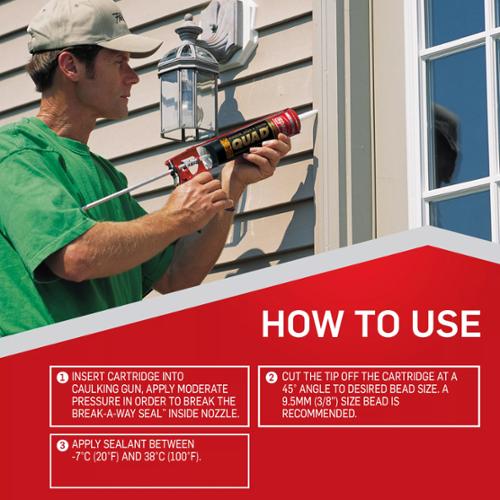 QUAD

HOW TO USE

1 INSERT CARTRIDGE INTO CAULKING GUN, APPLY MODERATE PRESSURE IN ORDER TO BREAK THE BREAK-A-WAY SEAL™ INSIDE NOZZLE.

2 CUT THE TIP OFF THE CARTRIDGE AT A 45° ANGLE TO DESIRED BEAD SIZE. A 9.5MM (3/8") SIZE BEAD IS RECOMMENDED.

3 APPLY SEALANT BETWEEN -7°C (20°F) AND 38°C (100°F).