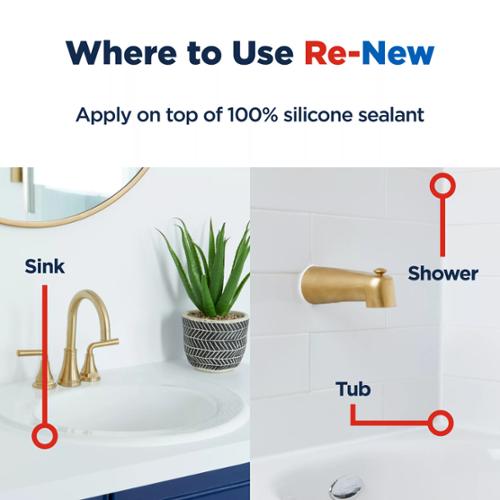 Where to Use Re-New

Apply on top of 100% silicone sealant

Sink

Shower

Tub