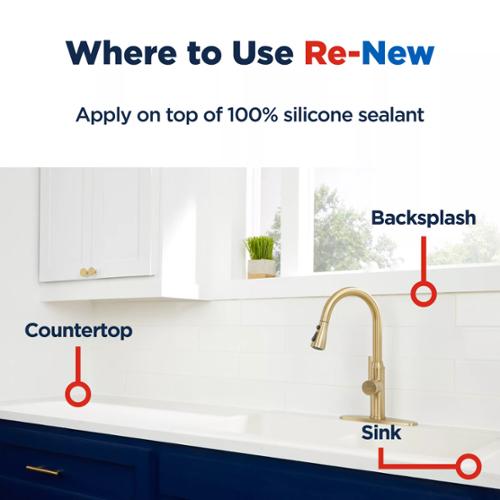 Where to Use Re-New

Apply on top of 100% silicone sealant

Backsplash

Countertop

Sink