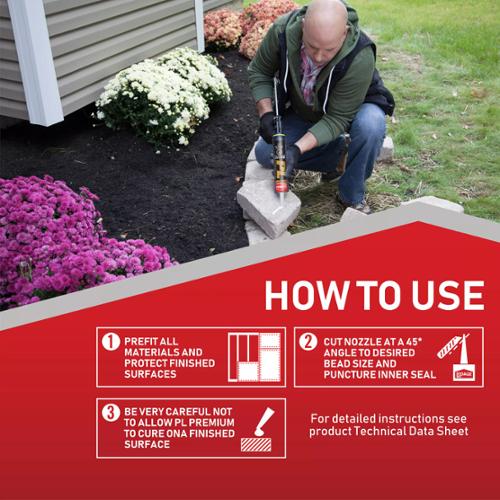 HOW TO USE

1 PREFIT ALL MATERIALS AND PROTECT FINISHED SURFACES

2 CUT NOZZLE AT A 45° ANGLE TO DESIRED BEAD SIZE AND PUNCTURE INNER SEAL

3 BE VERY CAREFUL NOT TO ALLOW PL PREMIUM TO CURE ONA FINISHED SURFACE

For detailed instructions see product Technical Data Sheet