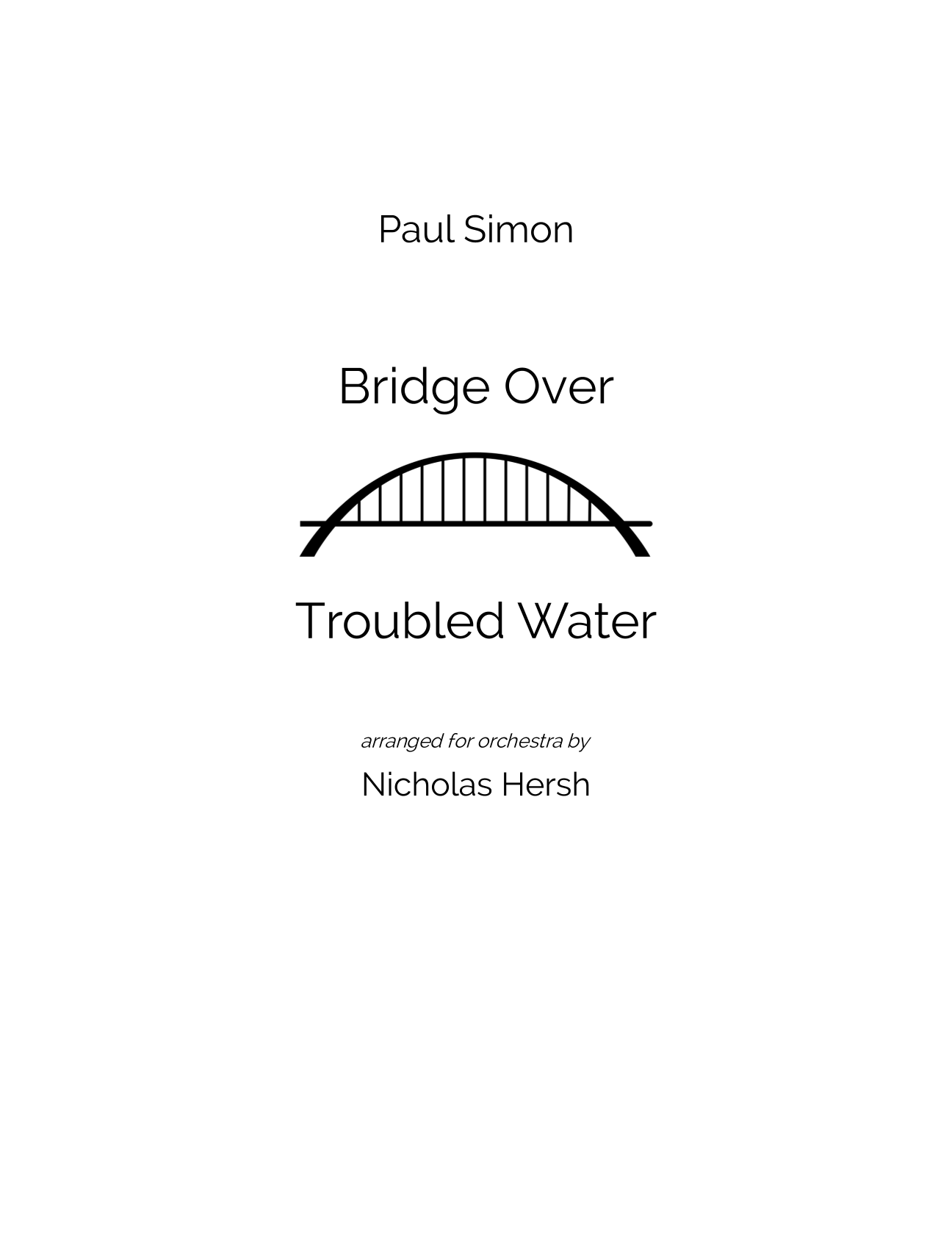 Paul Simon

Bridge Over

Troubled Water

arranged for orchestra by

Nicholas Hersh