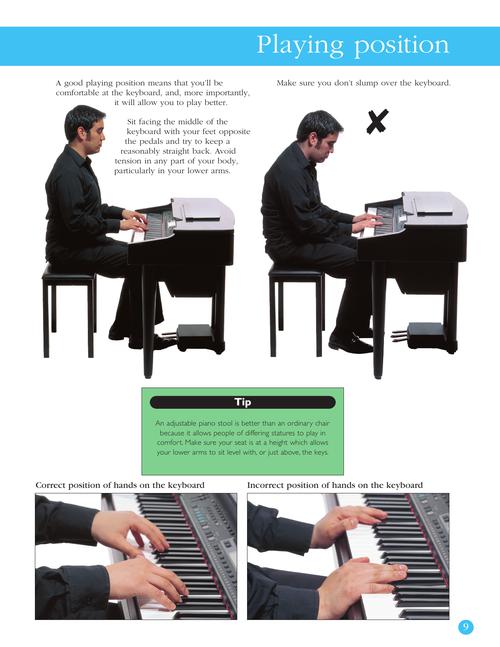 Playing position

A good playing position means that you'll be comfortable at the keyboard, and, more importantly, it will allow you to play better.

Sit facing the middle of the keyboard with your feet opposite the pedals and try to keep a reasonably straight back. Avoid tension in any part of your body, particularly in your lower arms.

Make sure you don't slump over the keyboard.

Tip

An adjustable piano stool is better than an ordinary chair because it allows people of differing statures to play in comfort. Make sure your seat is at a height which allows your lower arms to sit level with, or just above, the keys.

Correct position of hands on the keyboard

Incorrect position of hands on the keyboard

9