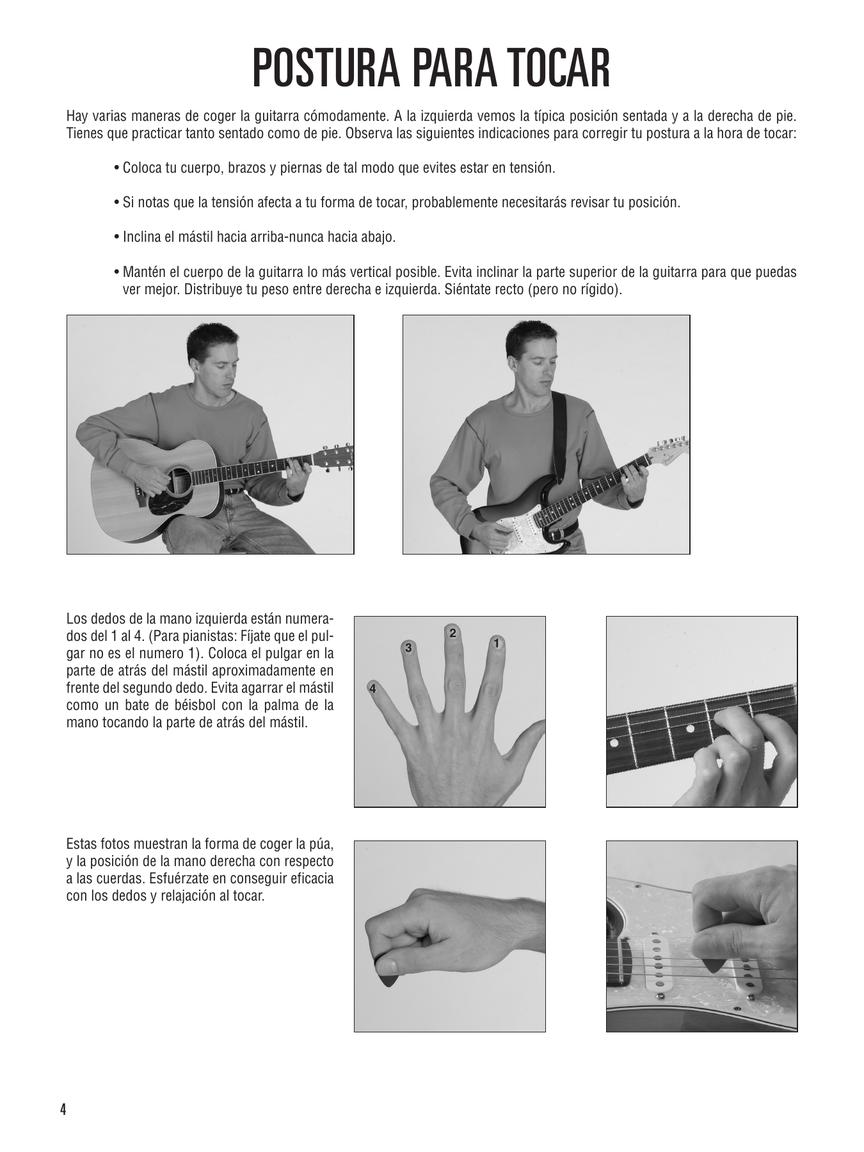 POSTURA PARA TOCAR

Hay varias maneras de coger la guitarra cómodamente. A la izquierda vemos la típica posición sentada y a la derecha de pie. Tienes que practicar tanto sentado como de pie. Observa las siguientes indicaciones para corregir tu postura a la hora de tocar:

• Coloca tu cuerpo, brazos y piernas de tal modo que evites estar en tensión.

• Si notas que la tensión afecta a tu forma de tocar, probablemente necesitarás revisar tu posición.

• Inclina el mástil hacia arriba-nunca hacia abajo.

• Mantén el cuerpo de la guitarra lo más vertical posible. Evita inclinar la parte superior de la guitarra para que puedas ver mejor. Distribuye tu peso entre derecha e izquierda. Siéntate recto (pero no rígido).

Los dedos de la mano izquierda están numerados del 1 al 4. (Para pianistas: Fíjate que el pulgar no es el numero 1). Coloca el pulgar en la parte de atrás del mástil aproximadamente en frente del segundo dedo. Evita agarrar el mástil como un bate de béisbol con la palma de la mano tocando la parte de atrás del mástil.

4 3 2 1

Estas fotos muestran la forma de coger la púa, y la posición de la mano derecha con respecto a las cuerdas. Esfuérzate en conseguir eficacia con los dedos y relajación al tocar.

4