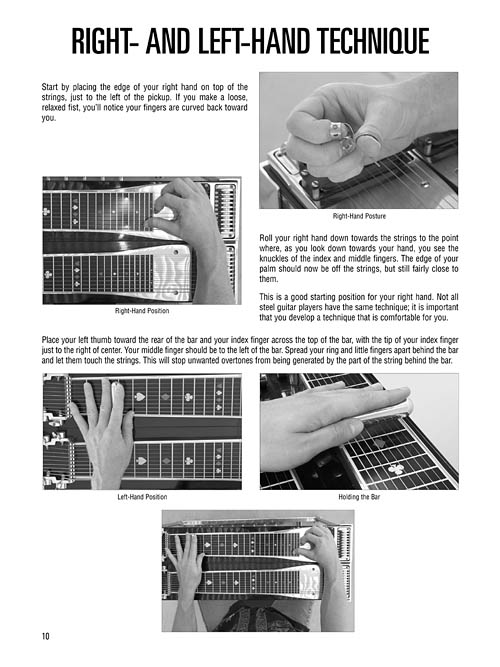 RIGHT- AND LEFT-HAND TECHNIQUE

Start by placing the edge of your right hand on top of the strings, just to the left of the pickup. If you make a loose, relaxed fist, you'll notice your fingers are curved back toward you.

Right-Hand Posture

Right-Hand Position

Roll your right hand down towards the strings to the point where, as you look down towards your hand, you see the knuckles of the index and middle fingers. The edge of your palm should now be off the strings, but still fairly close to them.

This is a good starting position for your right hand. Not all steel guitar players have the same technique; it is important that you develop a technique that is comfortable for you.

Place your left thumb toward the rear of the bar and your index finger across the top of the bar, with the tip of your index finger just to the right of center. Your middle finger should be to the left of the bar. Spread your ring and little fingers apart behind the bar and let them touch the strings. This will stop unwanted overtones from being generated by the part of the string behind the bar.

Left-Hand Position

Holding the Bar

10