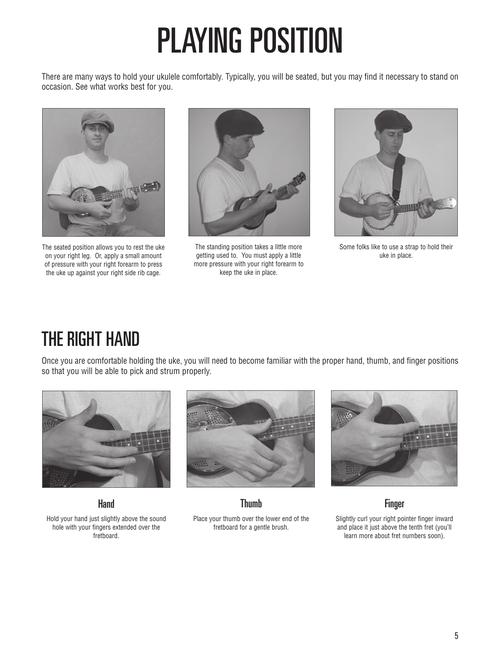 PLAYING POSITION

There are many ways to hold your ukulele comfortably. Typically, you will be seated, but you may find it necessary to stand on occasion. See what works best for you.

The seated position allows you to rest the uke on your right leg. Or, apply a small amount of pressure with your right forearm to press the uke up against your right side rib cage.

The standing position takes a little more getting used to. You must apply a little more pressure with your right forearm to keep the uke in place.

Some folks like to use a strap to hold their uke in place.

THE RIGHT HAND

Once you are comfortable holding the uke, you will need to become familiar with the proper hand, thumb, and finger positions so that you will be able to pick and strum properly.

Hand

Hold your hand just slightly above the sound hole with your fingers extended over the fretboard.

Thumb

Place your thumb over the lower end of the fretboard for a gentle brush.

Finger

Slightly curl your right pointer finger inward and place it just above the tenth fret (you'll learn more about fret numbers soon).

5