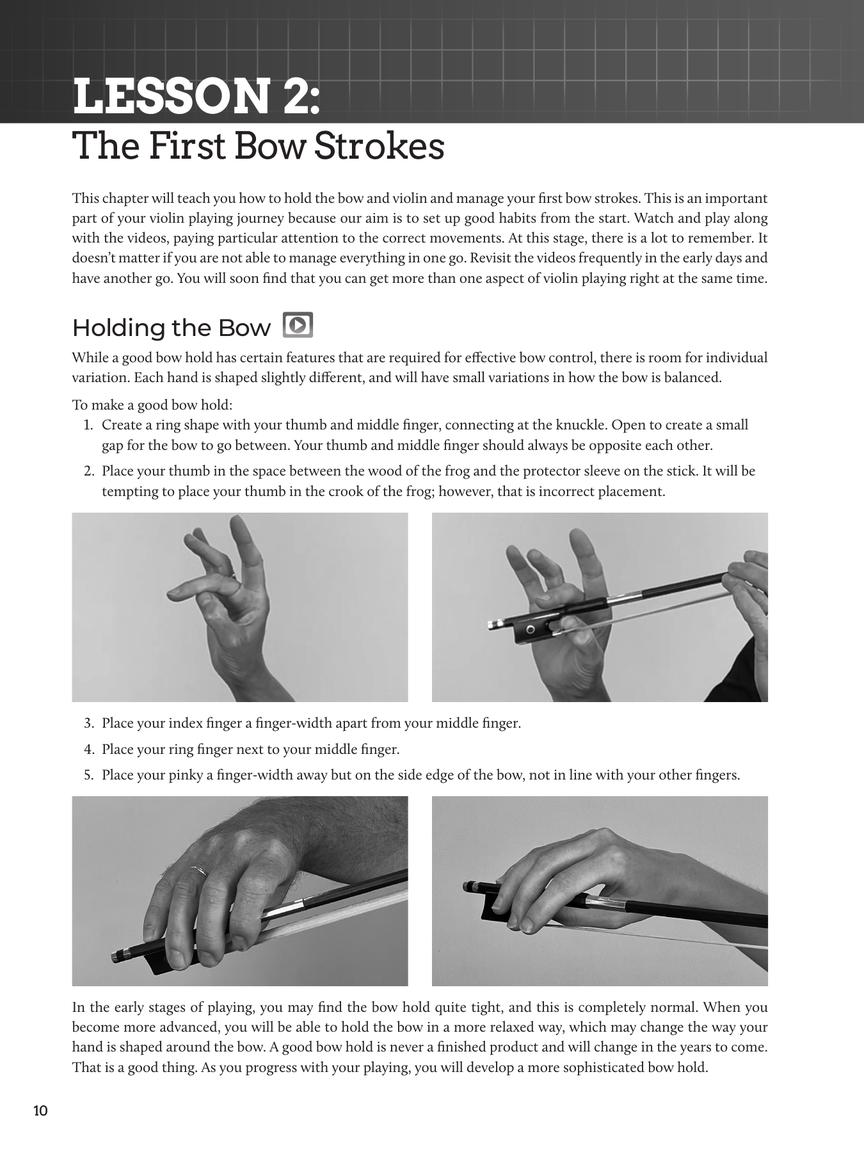 LESSON 2:
The First Bow Strokes

This chapter will teach you how to hold the bow and violin and manage your first bow strokes. This is an important part of your violin playing journey because our aim is to set up good habits from the start. Watch and play along with the videos, paying particular attention to the correct movements. At this stage, there is a lot to remember. It doesn't matter if you are not able to manage everything in one go. Revisit the videos frequently in the early days and have another go. You will soon find that you can get more than one aspect of violin playing right at the same time.

Holding the Bow

While a good bow hold has certain features that are required for effective bow control, there is room for individual variation. Each hand is shaped slightly different, and will have small variations in how the bow is balanced.

To make a good bow hold:
1. Create a ring shape with your thumb and middle finger, connecting at the knuckle. Open to create a small gap for the bow to go between. Your thumb and middle finger should always be opposite each other.
2. Place your thumb in the space between the wood of the frog and the protector sleeve on the stick. It will be tempting to place your thumb in the crook of the frog; however, that is incorrect placement.

3. Place your index finger a finger-width apart from your middle finger.
4. Place your ring finger next to your middle finger.
5. Place your pinky a finger-width away but on the side edge of the bow, not in line with your other fingers.

In the early stages of playing, you may find the bow hold quite tight, and this is completely normal. When you become more advanced, you will be able to hold the bow in a more relaxed way, which may change the way your hand is shaped around the bow. A good bow hold is never a finished product and will change in the years to come. That is a good thing. As you progress with your playing, you will develop a more sophisticated bow hold.

10