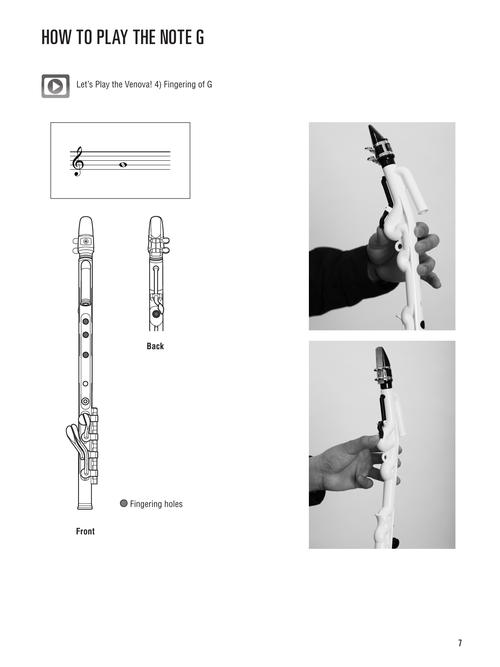 HOW TO PLAY THE NOTE G

Let's Play the Venova! 4) Fingering of G

Back

Fingering holes

Front

7