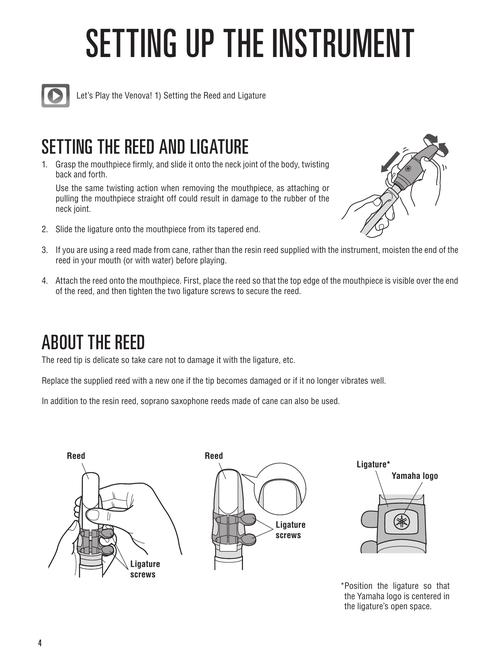 SETTING UP THE INSTRUMENT

Let's Play the Venova! 1) Setting the Reed and Ligature

SETTING THE REED AND LIGATURE

1. Grasp the mouthpiece firmly, and slide it onto the neck joint of the body, twisting back and forth.

Use the same twisting action when removing the mouthpiece, as attaching or pulling the mouthpiece straight off could result in damage to the rubber of the neck joint.

2. Slide the ligature onto the mouthpiece from its tapered end.

3. If you are using a reed made from cane, rather than the resin reed supplied with the instrument, moisten the end of the reed in your mouth (or with water) before playing.

4. Attach the reed onto the mouthpiece. First, place the reed so that the top edge of the mouthpiece is visible over the end of the reed, and then tighten the two ligature screws to secure the reed.

ABOUT THE REED

The reed tip is delicate so take care not to damage it with the ligature, etc.

Replace the supplied reed with a new one if the tip becomes damaged or if it no longer vibrates well.

In addition to the resin reed, soprano saxophone reeds made of cane can also be used.

Reed

Ligature screws

Reed

Ligature screws

Ligature*

Yamaha logo

*Position the ligature so that the Yamaha logo is centered in the ligature's open space.

4