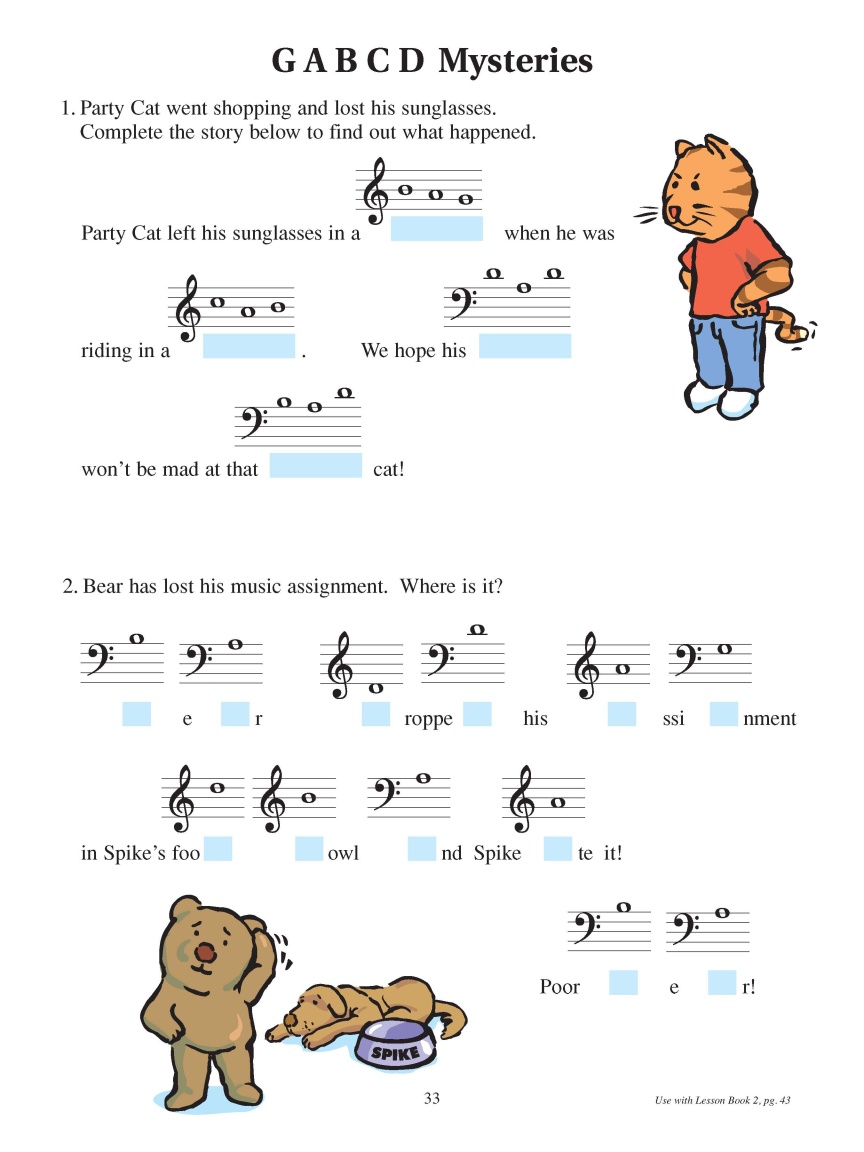 G A B C D Mysteries

1. Party Cat went shopping and lost his sunglasses. Complete the story below to find out what happened.

Party Cat left his sunglasses in a when he was riding in a . We hope his won't be mad at that cat!

2. Bear has lost his music assignment. Where is it?

e r roppe his ssi nment

in Spike's foo owl nd Spike te it!

Poor e r!

SPIKE

33

Use with Lesson Book 2, pg. 43