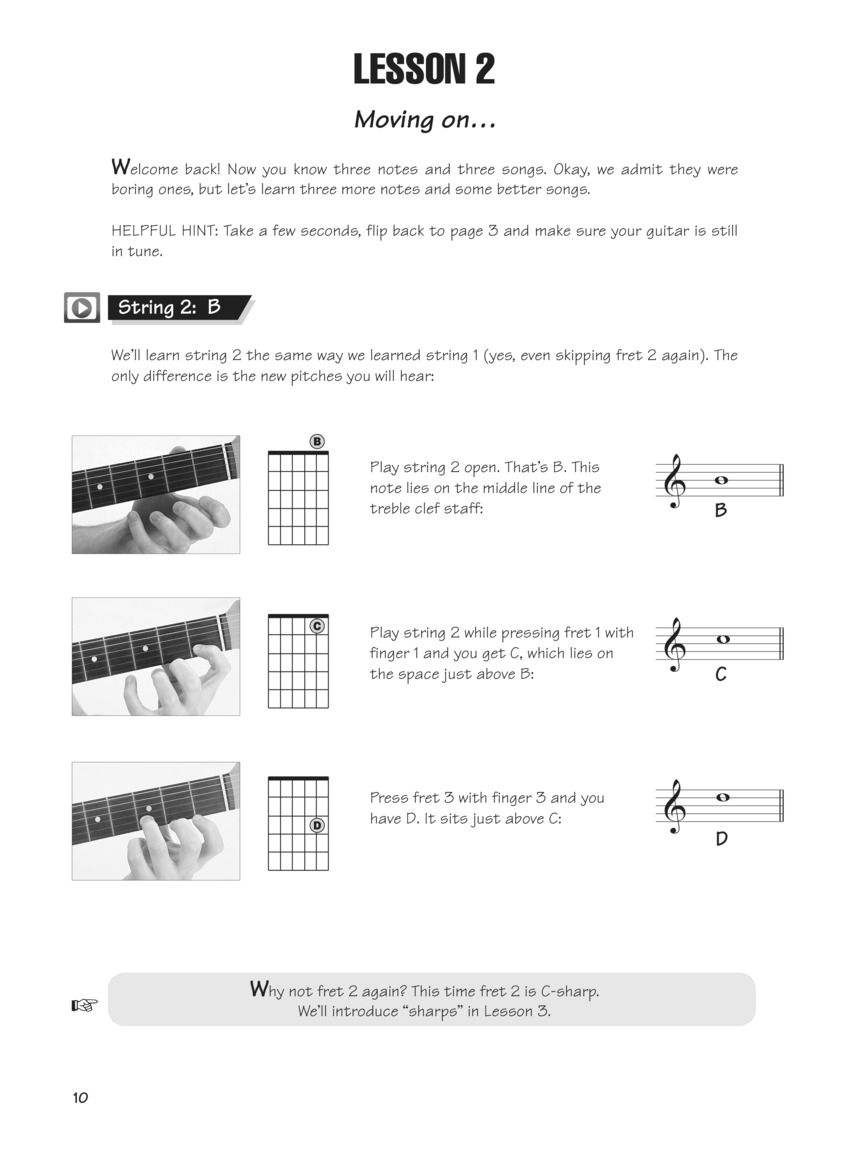 LESSON 2

Moving on...

Welcome back! Now you know three notes and three songs. Okay, we admit they were boring ones, but let's learn three more notes and some better songs.

HELPFUL HINT: Take a few seconds, flip back to page 3 and make sure your guitar is still in tune.

String 2: B

We'll learn string 2 the same way we learned string 1 (yes, even skipping fret 2 again). The only difference is the new pitches you will hear:

B

Play string 2 open. That's B. This note lies on the middle line of the treble clef staff:

B

C

Play string 2 while pressing fret 1 with finger 1 and you get C, which lies on the space just above B:

C

D

Press fret 3 with finger 3 and you have D. It sits just above C:

D

Why not fret 2 again? This time fret 2 is C-sharp. We'll introduce "sharps" in Lesson 3.

10