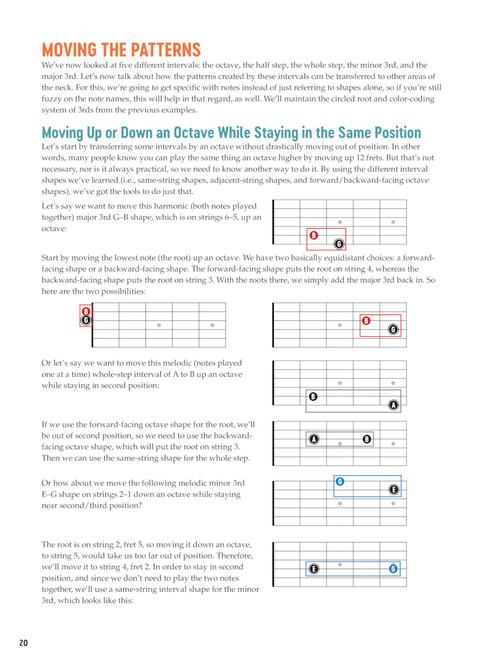 MOVING THE PATTERNS

We've now looked at five different intervals: the octave, the half step, the whole step, the minor 3rd, and the major 3rd. Let's now talk about how the patterns created by these intervals can be transferred to other areas of the neck. For this, we're going to get specific with notes instead of just referring to shapes alone, so if you're still fuzzy on the note names, this will help in that regard, as well. We'll maintain the circled root and color-coding system of 3rds from the previous examples.

Moving Up or Down an Octave While Staying in the Same Position

Let's start by transferring some intervals by an octave without drastically moving out of position. In other words, many people know you can play the same thing an octave higher by moving up 12 frets. But that's not necessary, nor is it always practical, so we need to know another way to do it. By using the different interval shapes we've learned (i.e., same-string shapes, adjacent-string shapes, and forward/backward-facing octave shapes), we've got the tools to do just that.

Let's say we want to move this harmonic (both notes played together) major 3rd G–B shape, which is on strings 6–5, up an octave:

B
G

Start by moving the lowest note (the root) up an octave. We have two basically equidistant choices: a forward-facing shape or a backward-facing shape. The forward-facing shape puts the root on string 4, whereas the backward-facing shape puts the root on string 3. With the roots there, we simply add the major 3rd back in. So here are the two possibilities:

B
G

B
G

Or let's say we want to move this melodic (notes played one at a time) whole-step interval of A to B up an octave while staying in second position:

B
A

If we use the forward-facing octave shape for the root, we'll be out of second position, so we need to use the backward-facing octave shape, which will put the root on string 3. Then we can use the same-string shape for the whole step.

A B

Or how about we move the following melodic minor 3rd E–G shape on strings 2–1 down an octave while staying near second/third position?

G
E

The root is on string 2, fret 5, so moving it down an octave, to string 5, would take us too far out of position. Therefore, we'll move it to string 4, fret 2. In order to stay in second position, and since we don't need to play the two notes together, we'll use a same-string interval shape for the minor 3rd, which looks like this:

E G

20