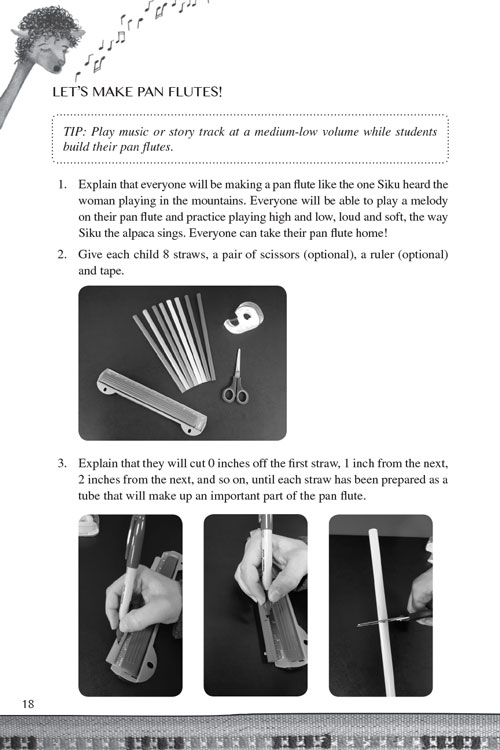 LET'S MAKE PAN FLUTES!

TIP: Play music or story track at a medium-low volume while students build their pan flutes.

1. Explain that everyone will be making a pan flute like the one Siku heard the woman playing in the mountains. Everyone will be able to play a melody on their pan flute and practice playing high and low, loud and soft, the way Siku the alpaca sings. Everyone can take their pan flute home!

2. Give each child 8 straws, a pair of scissors (optional), a ruler (optional) and tape.

3. Explain that they will cut 0 inches off the first straw, 1 inch from the next, 2 inches from the next, and so on, until each straw has been prepared as a tube that will make up an important part of the pan flute.

18