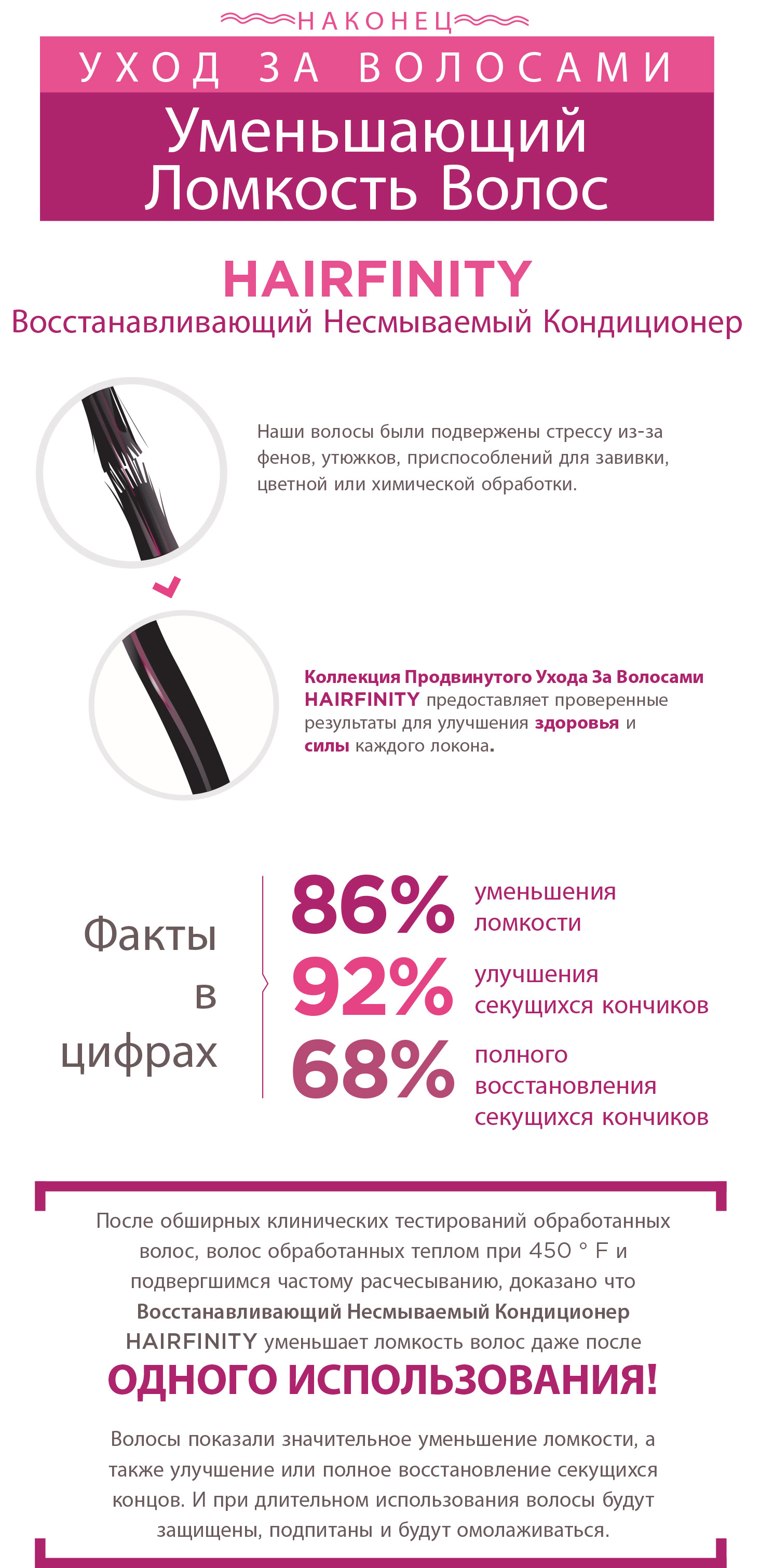 НАКОНЕЦ

УХОД ЗА ВОЛОСАМИ

Уменьшающий Ломкость Волос

HAIRFINITY

Восстанавливающий Несмываемый Кондиционер

Наши волосы были подвержены стрессу из-за фенов, утюжков, приспособлений для завивки, цветной или химической обработки.

Коллекция Продвинутого Ухода За Волосами HAIRFINITY предоставляет проверенные результаты для улучшения здоровья и силы каждого локона.

Факты в цифрах

86% уменьшения ломкости

92% улучшения секущихся кончиков

68% полного восстановления секущихся кончиков

После обширных клинических тестирований обработанных волос, волос обработанных теплом при 450 ° F и подвергшимся частому расчесыванию, доказано что Восстанавливающий Несмываемый Кондиционер HAIRFINITY уменьшает ломкость волос даже после

ОДНОГО ИСПОЛЬЗОВАНИЯ!

Волосы показали значительное уменьшение ломкости, а также улучшение или полное восстановление секущихся концов. И при длительном использования волосы будут защищены, подпитаны и будут омолаживаться.