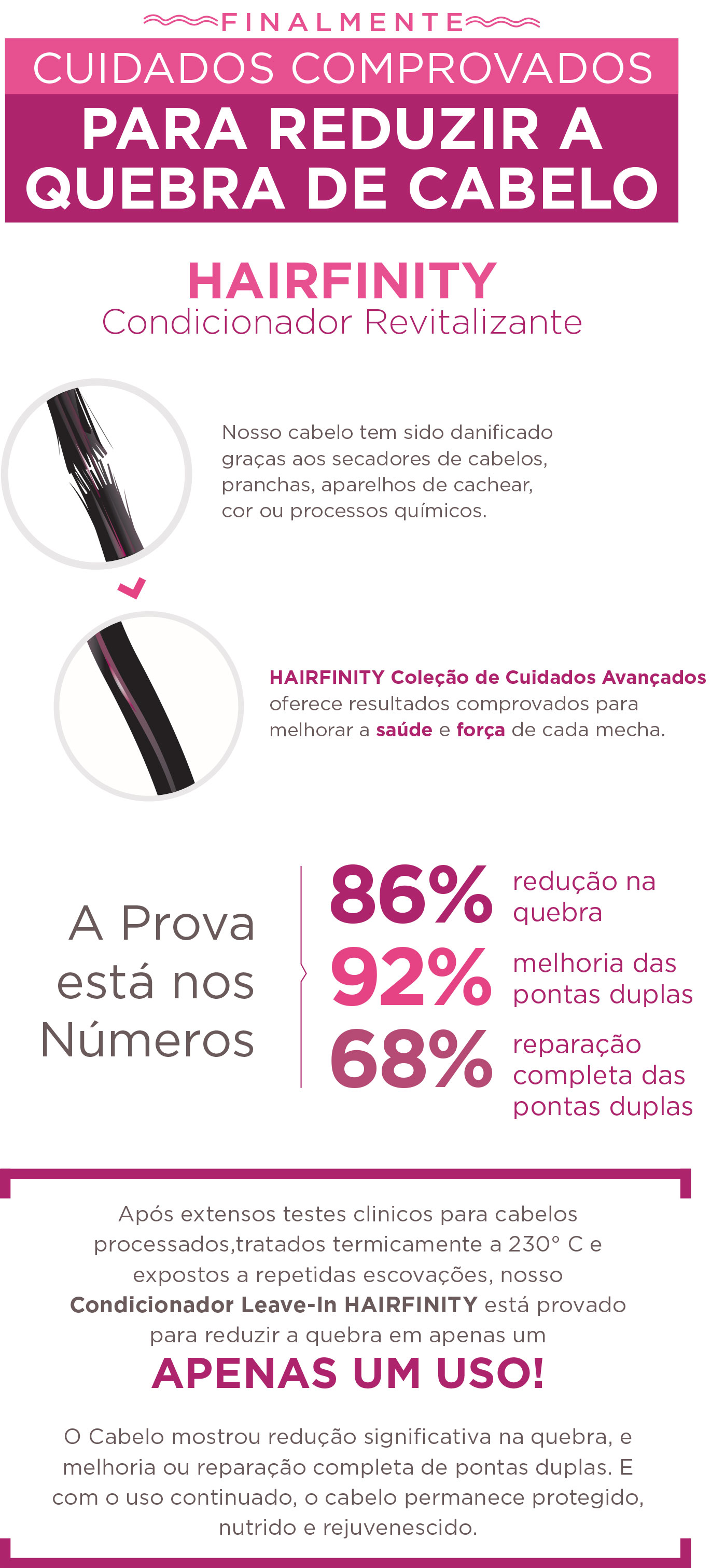 FINALMENTE

CUIDADOS COMPROVADOS

PARA REDUZIR A QUEBRA DE CABELO

HAIRFINITY
Condicionador Revitalizante

Nosso cabelo tem sido danificado graças aos secadores de cabelos, pranchas, aparelhos de cachear, cor ou processos químicos.

HAIRFINITY Coleção de Cuidados Avançados oferece resultados comprovados para melhorar a saúde e força de cada mecha.

A Prova está nos Números

86% redução na quebra

92% melhoria das pontas duplas

68% reparação completa das pontas duplas

Após extensos testes clinicos para cabelos processados,tratados termicamente a 230° C e expostos a repetidas escovações, nosso Condicionador Leave-In HAIRFINITY está provado para reduzir a quebra em apenas um

APENAS UM USO!

O Cabelo mostrou redução significativa na quebra, e melhoria ou reparação completa de pontas duplas. E com o uso continuado, o cabelo permanece protegido, nutrido e rejuvenescido.