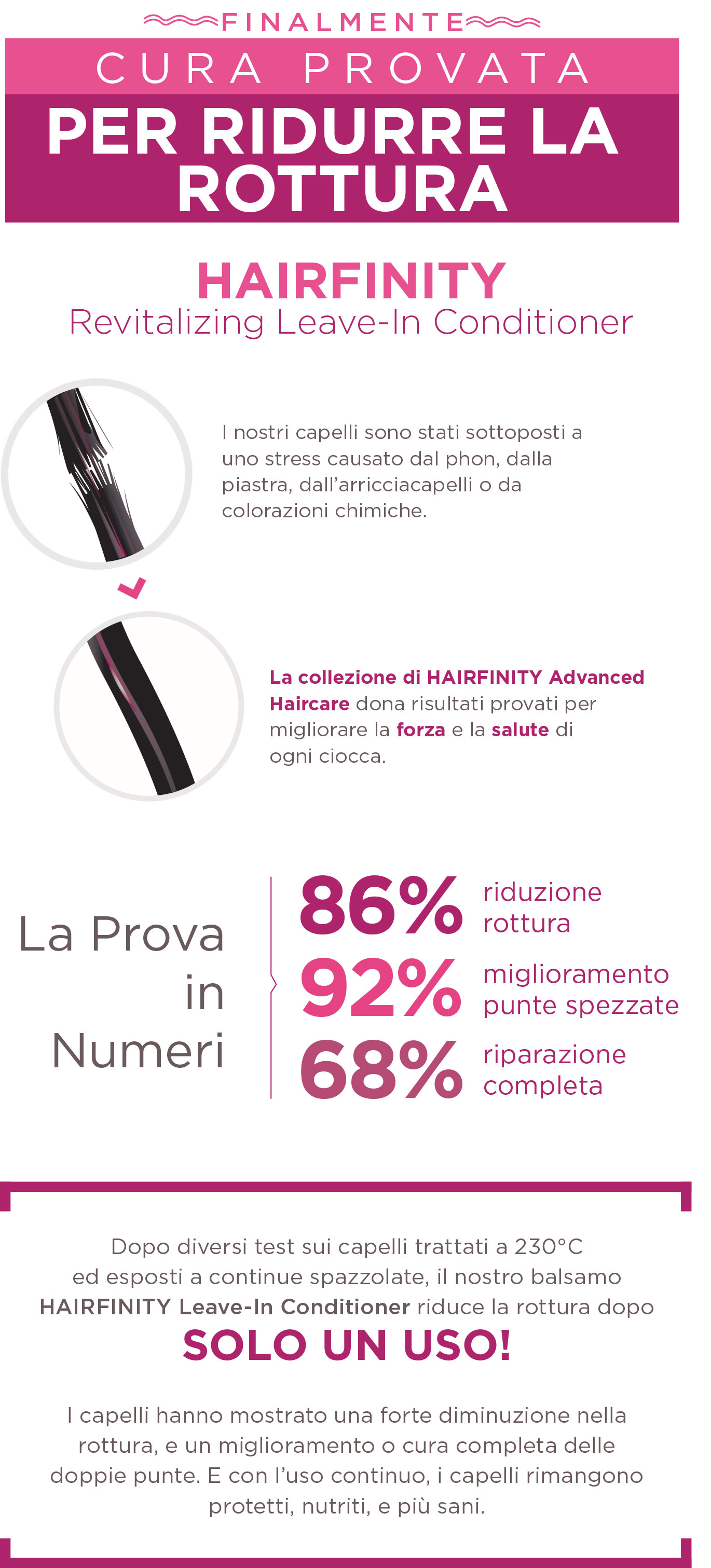 FINALMENTE

CURA PROVATA

PER RIDURRE LA ROTTURA

HAIRFINITY
Revitalizing Leave-In Conditioner

I nostri capelli sono stati sottoposti a uno stress causato dal phon, dalla piastra, dall'arricciacapelli o da colorazioni chimiche.

La collezione di HAIRFINITY Advanced Haircare dona risultati provati per migliorare la forza e la salute di ogni ciocca.

La Prova in Numeri

86% riduzione rottura

92% miglioramento punte spezzate

68% riparazione completa

Dopo diversi test sui capelli trattati a 230°C ed esposti a continue spazzolate, il nostro balsamo HAIRFINITY Leave-In Conditioner riduce la rottura dopo

SOLO UN USO!

I capelli hanno mostrato una forte diminuzione nella rottura, e un miglioramento o cura completa delle doppie punte. E con l'uso continuo, i capelli rimangono protetti, nutriti, e più sani.